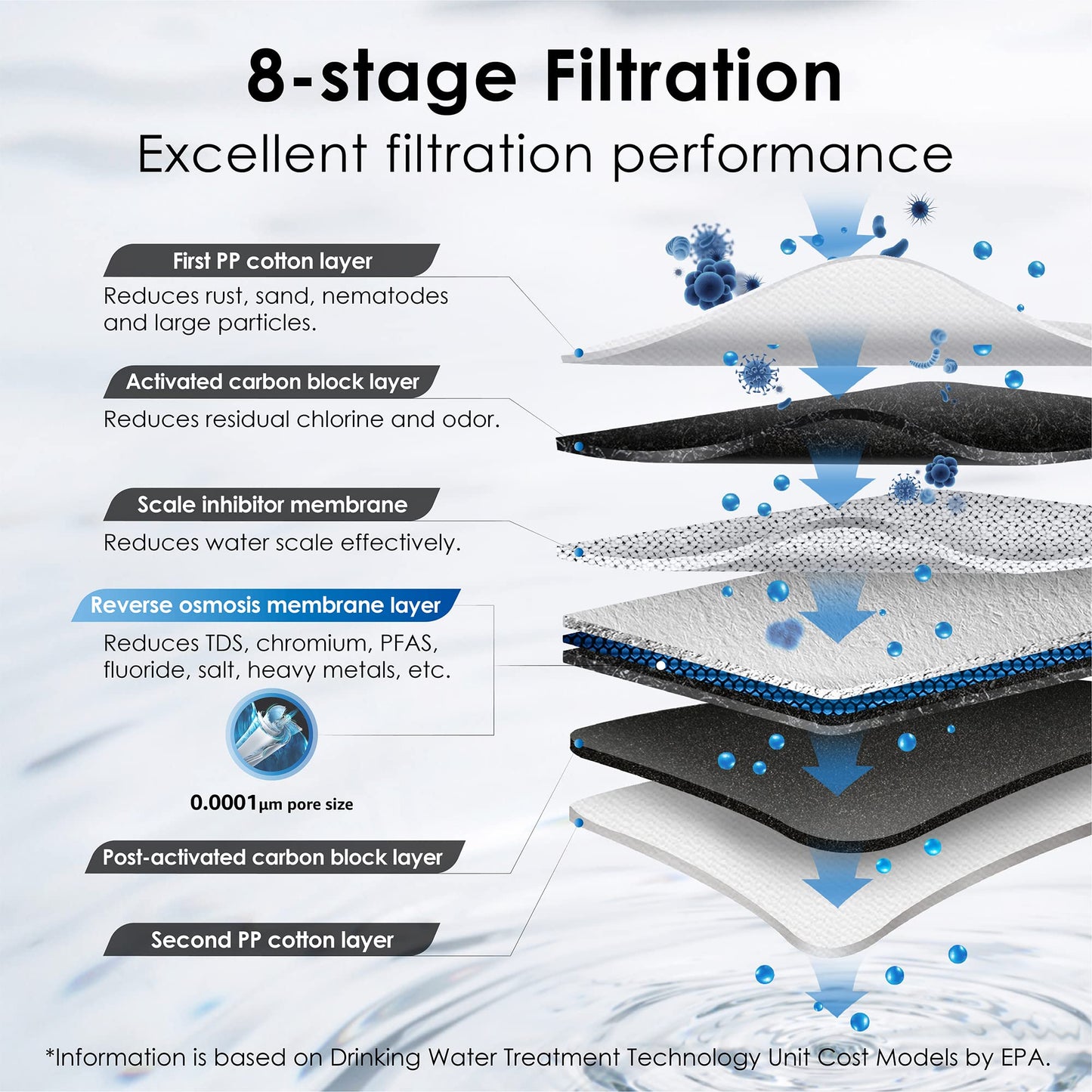 8-stage Filtration

Excellent filtration performance

First PP cotton layer

Reduces rust, sand, nematodes and large particles.

Activated carbon block layer

Reduces residual chlorine and odor.

Scale inhibitor membrane

Reduces water scale effectively.

Reverse osmosis membrane layer

Reduces TDS, chromium, PFAS, fluoride, salt, heavy metals, etc.

0.0001μm pore size

Post-activated carbon block layer

Second PP cotton layer

*Information is based on Drinking Water Treatment Technology Unit Cost Models by EPA.